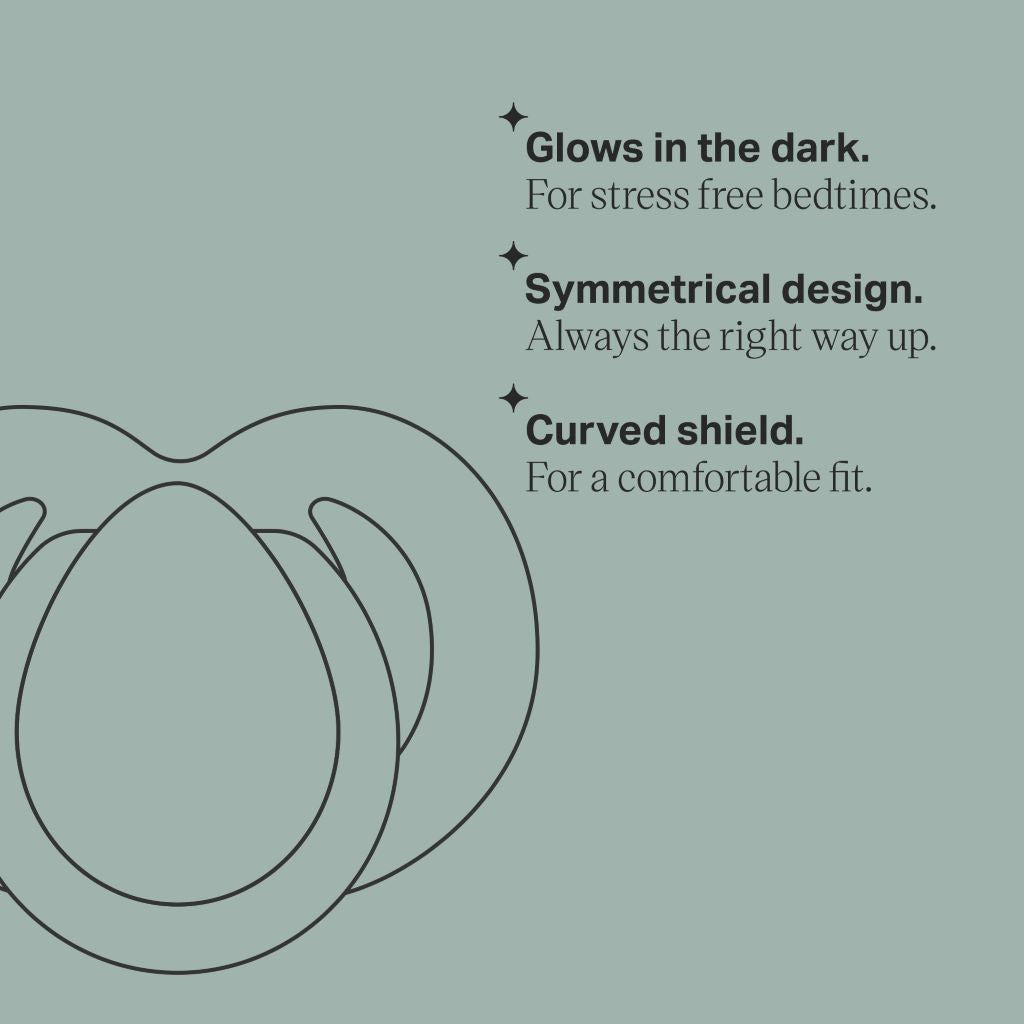 Glows in the dark.
For stress free bedtimes.

Symmetrical design.
Always the right way up.

Curved shield.
For a comfortable fit.